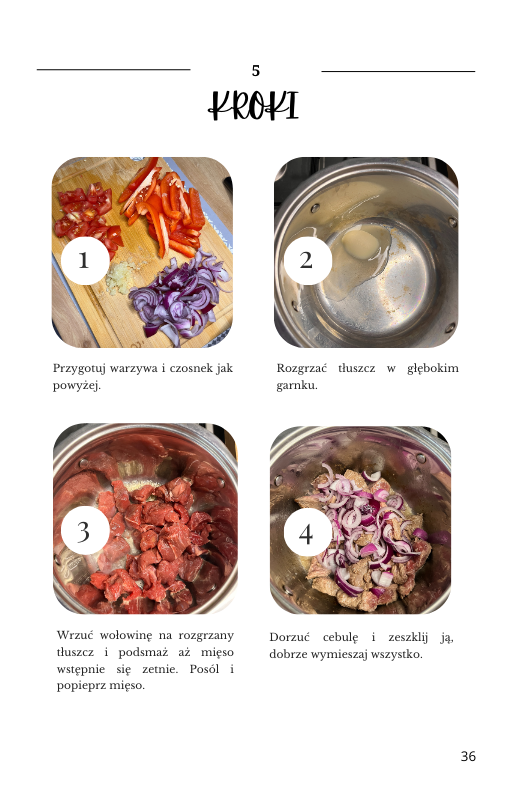 5

KROKI

1

Przygotuj warzywa i czosnek jak powyżej.

2

Rozgrzać tłuszcz w głębokim garnku.

3

Wrzuć wołowinę na rozgrzany tłuszcz i podsmaż aż mięso wstępnie się zetnie. Posól i popieprz mięso.

4

Dorzuć cebulę i zeszklij ją, dobrze wymieszaj wszystko.

36