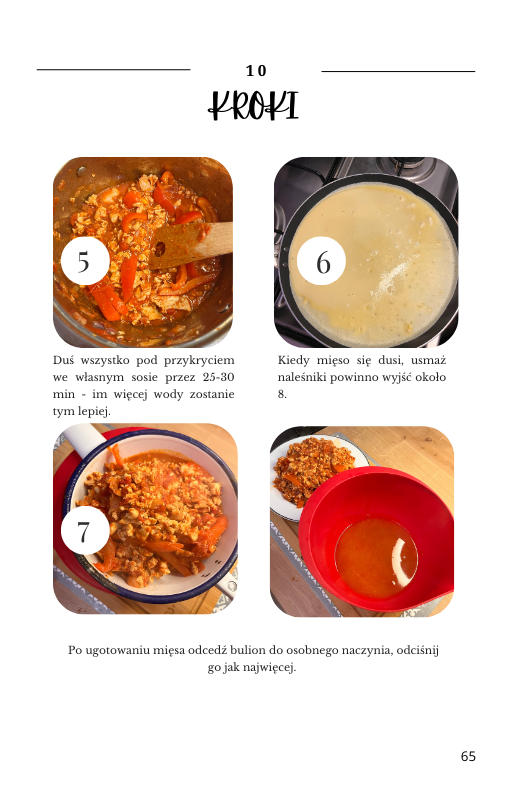 10
KROKI

5

Duś wszystko pod przykryciem we własnym sosie przez 25-30 min - im więcej wody zostanie tym lepiej.

6

Kiedy mięso się dusi, usmaż naleśniki powinno wyjść około 8.

7

Po ugotowaniu mięsa odcedź bulion do osobnego naczynia, odciśnij go jak najwięcej.

65