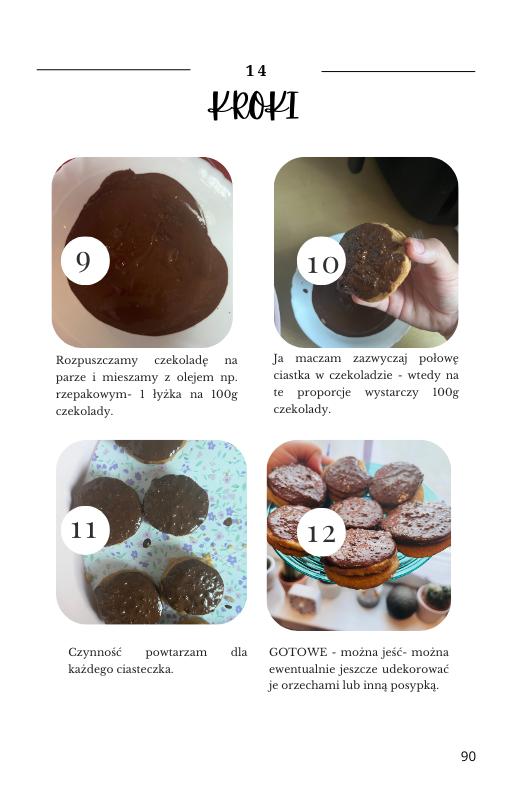 14

KROKI

9

Rozpuszczamy czekoladę na parze i mieszamy z olejem np. rzepakowym- 1 łyżka na 100g czekolady.

10

Ja maczam zazwyczaj połowę ciastka w czekoladzie - wtedy na te proporcje wystarczy 100g czekolady.

11

Czynność powtarzam dla każdego ciasteczka.

12

GOTOWE - można jeść- można ewentualnie jeszcze udekorować je orzechami lub inną posypką.

90